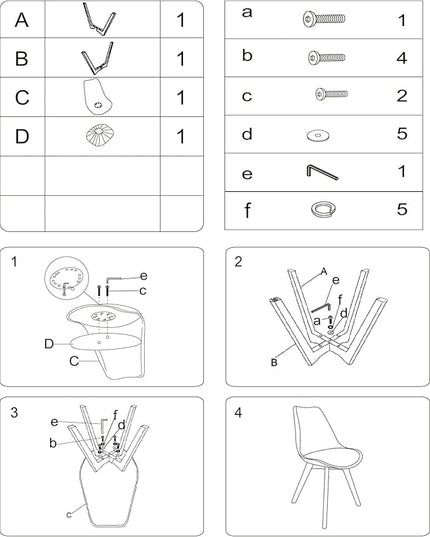 | A | | 1 |
|---|---|---|
| B | | 1 |
| C | | 1 |
| D | | 1 |
| | | |
| | | |

| a | | 1 |
|---|---|---|
| b | | 4 |
| c | | 2 |
| d | | 5 |
| e | | 1 |
| f | | 5 |

1
e
c
D
C

2
A
e
f
a
d
B

3
e
f
d
b
c

4