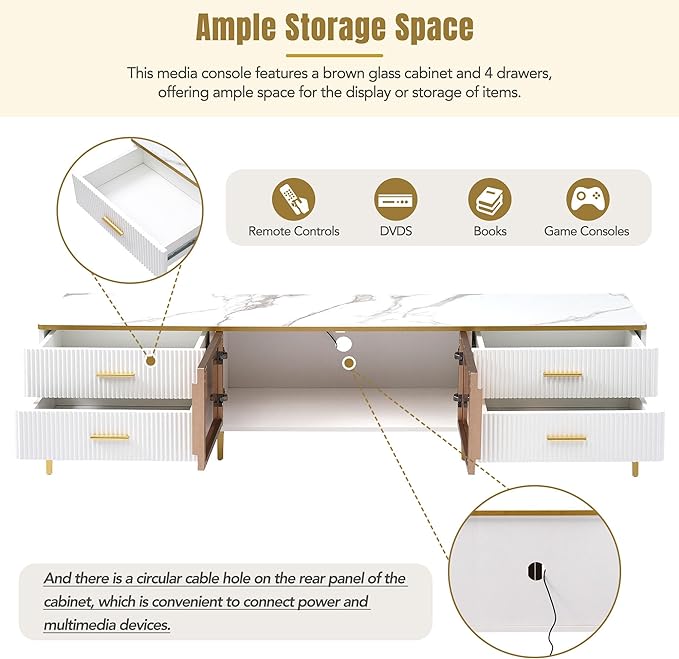 Ample Storage Space

This media console features a brown glass cabinet and 4 drawers, offering ample space for the display or storage of items.

Remote Controls
DVDS
Books
Game Consoles

And there is a circular cable hole on the rear panel of the cabinet, which is convenient to connect power and multimedia devices.