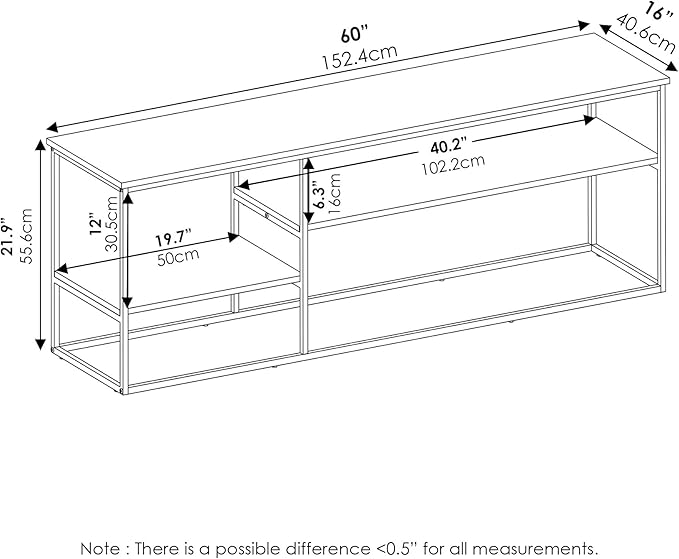 60"
152.4cm

16"
40.6cm

40.2"
102.2cm

6.3"
16cm

12"
30.5cm

19.7"
50cm

21.9"
55.6cm

Note : There is a possible difference <0.5" for all measurements.