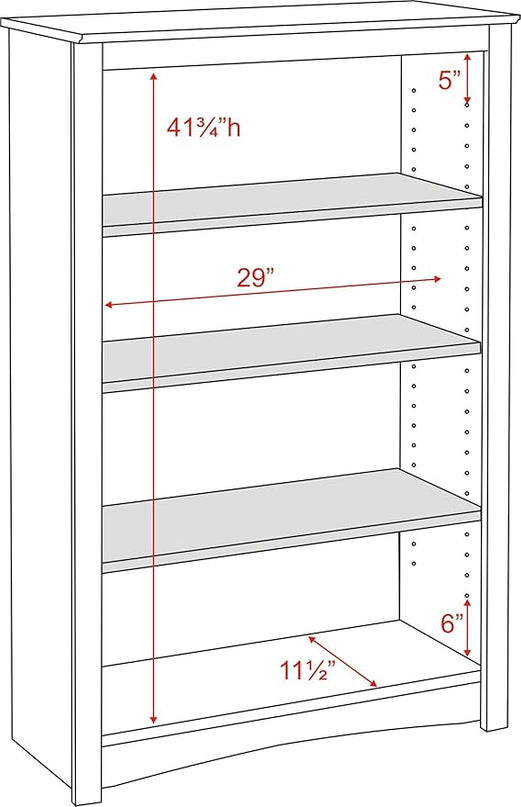 5"

41¾"h

29"

6"

11½"