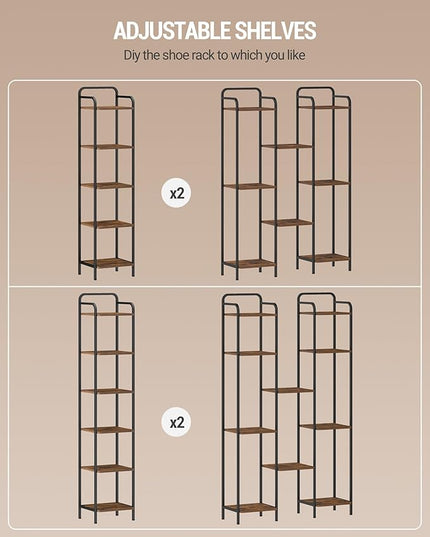 ADJUSTABLE SHELVES

Diy the shoe rack to which you like

x2

x2