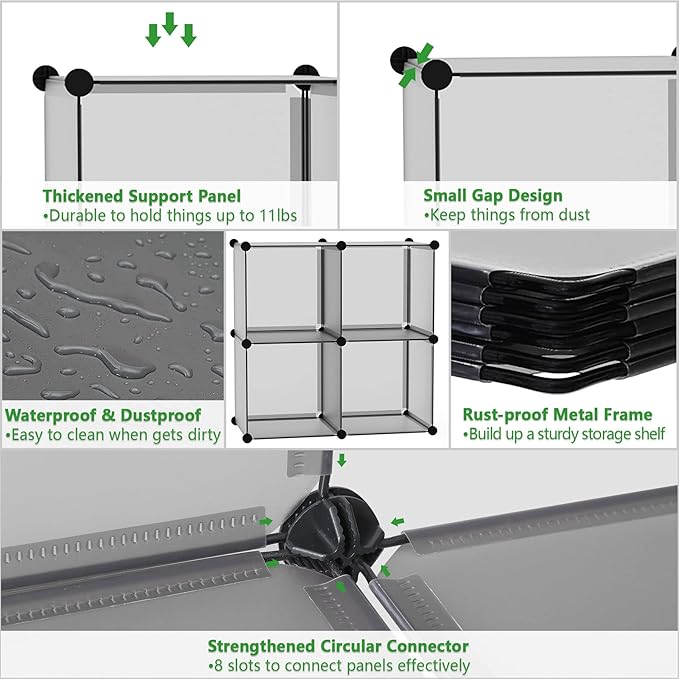 Thickened Support Panel
•Durable to hold things up to 11lbs

Small Gap Design
•Keep things from dust

Waterproof & Dustproof
•Easy to clean when gets dirty

Rust-proof Metal Frame
•Build up a sturdy storage shelf

Strengthened Circular Connector
•8 slots to connect panels effectively