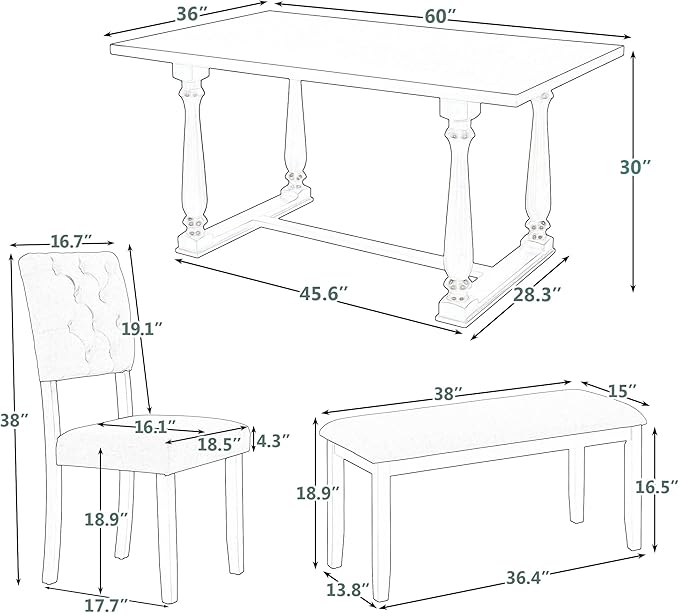 36″
60″
30″
45.6″
28.3″
16.7″
19.1″
38″
16.1″
18.5″
4.3″
18.9″
17.7″
38″
15″
18.9″
16.5″
13.8″
36.4″