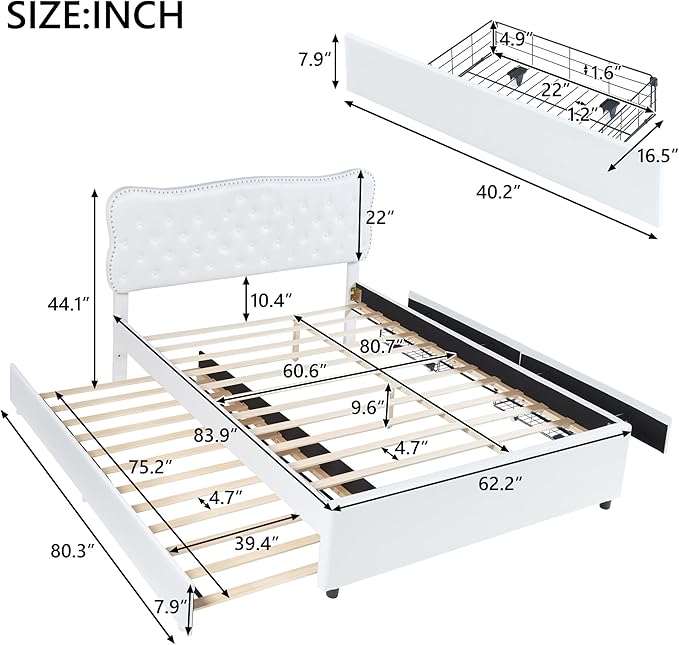 SIZE:INCH

7.9″
4.9″
1.6″
22″
1.2″
16.5″
40.2″

22″
44.1″
10.4″
80.7″
60.6″
9.6″
83.9″
4.7″
75.2″
62.2″
4.7″
39.4″
80.3″
7.9″