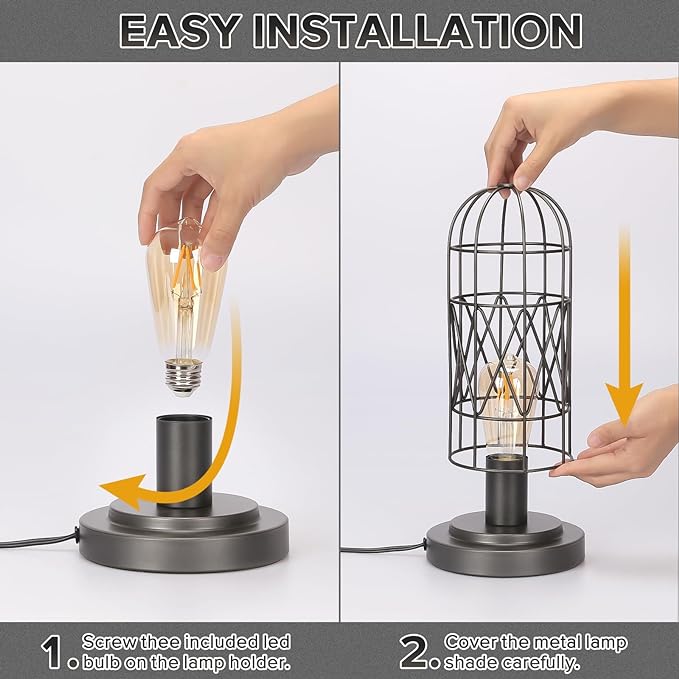 EASY INSTALLATION

1. Screw thee included led bulb on the lamp holder.

2. Cover the metal lamp shade carefully.