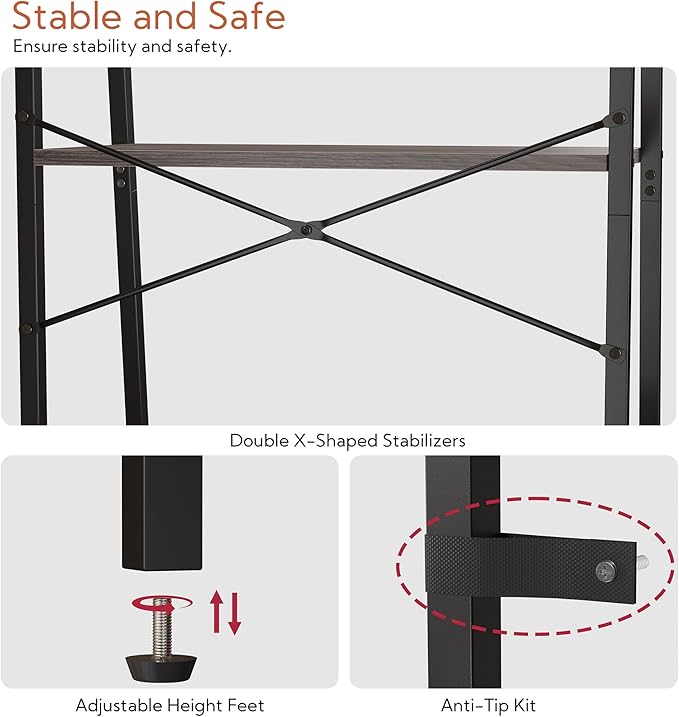 Stable and Safe
Ensure stability and safety.

Double X-Shaped Stabilizers

Adjustable Height Feet

Anti-Tip Kit