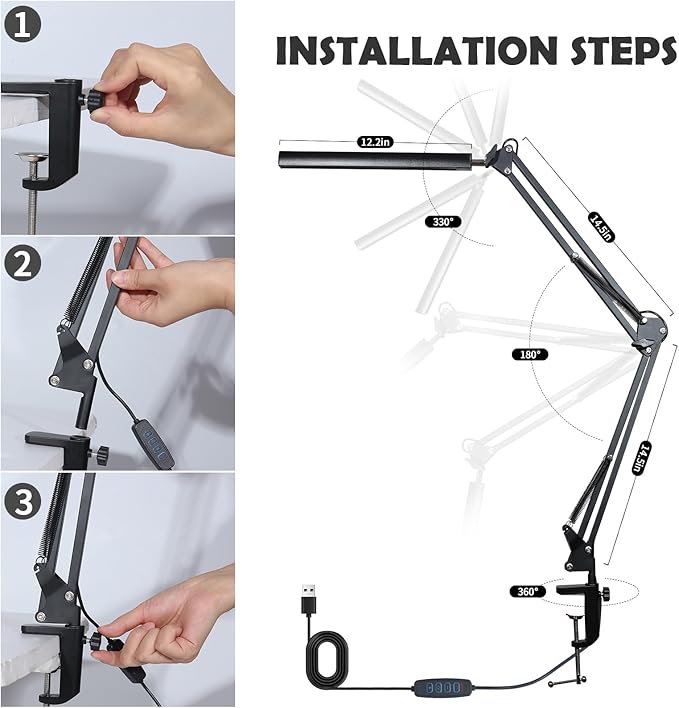 1

2

3

INSTALLATION STEPS

12.2in

330°

14.5in

180°

14.5in

360°