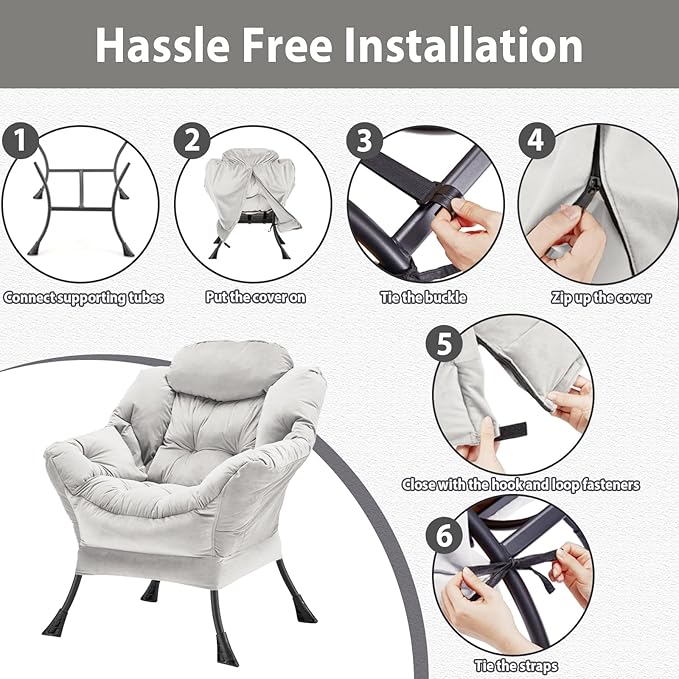 Hassle Free Installation

1
Connect supporting tubes

2
Put the cover on

3
Tie the buckle

4
Zip up the cover

5
Close with the hook and loop fasteners

6
Tie the straps