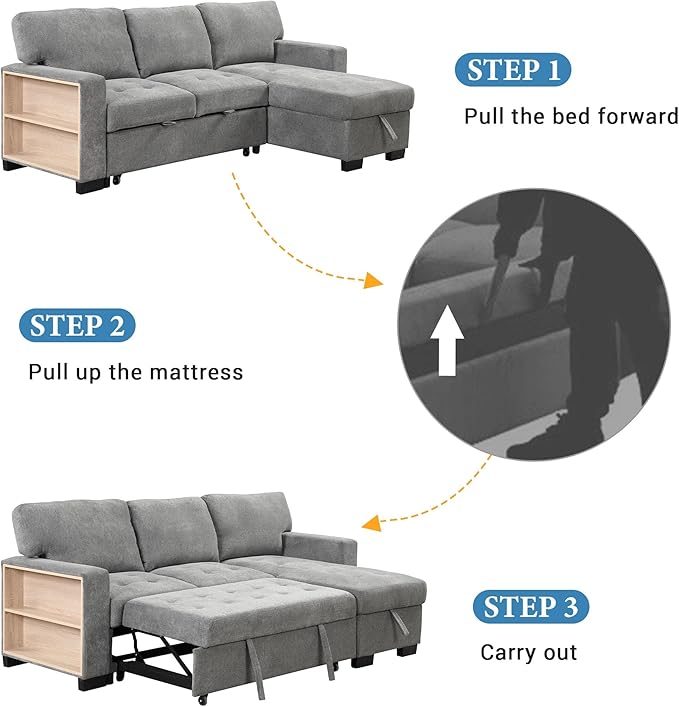 STEP 1
Pull the bed forward

STEP 2
Pull up the mattress

STEP 3
Carry out