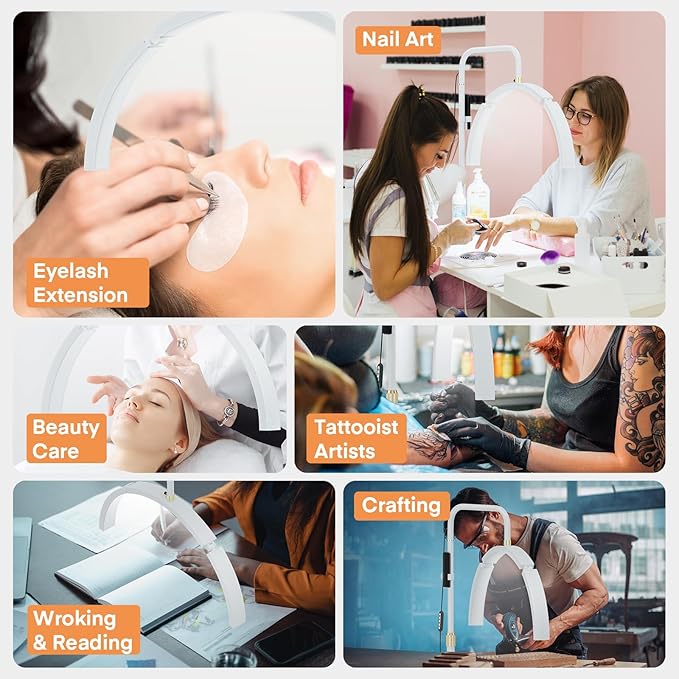 Eyelash Extension

Nail Art

Beauty Care

Tattooist Artists

Wroking & Reading

Crafting