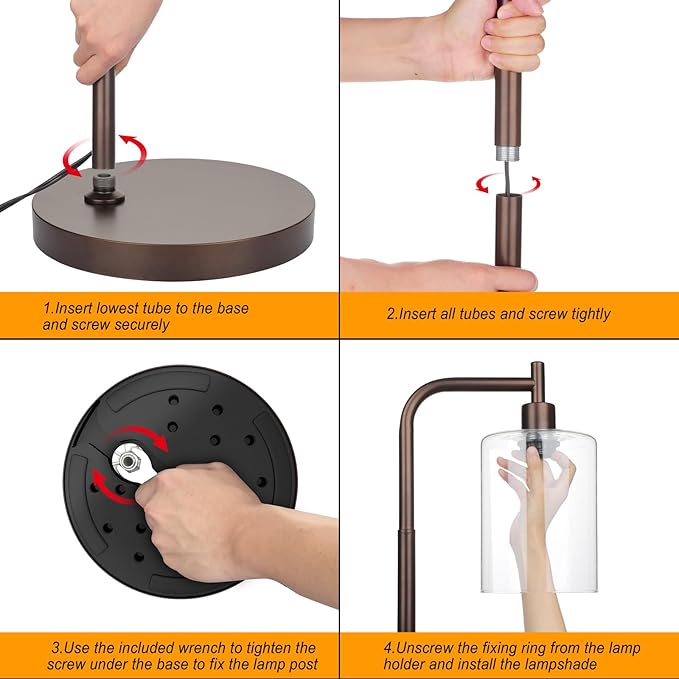 1.Insert lowest tube to the base and screw securely

2.Insert all tubes and screw tightly

3.Use the included wrench to tighten the screw under the base to fix the lamp post

4.Unscrew the fixing ring from the lamp holder and install the lampshade