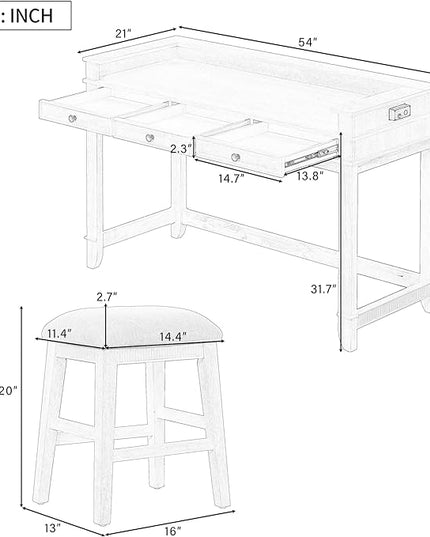 : INCH

21"

54"

2.3"

14.7"

13.8"

31.7"

2.7"

11.4"

14.4"

20"

13"

16"