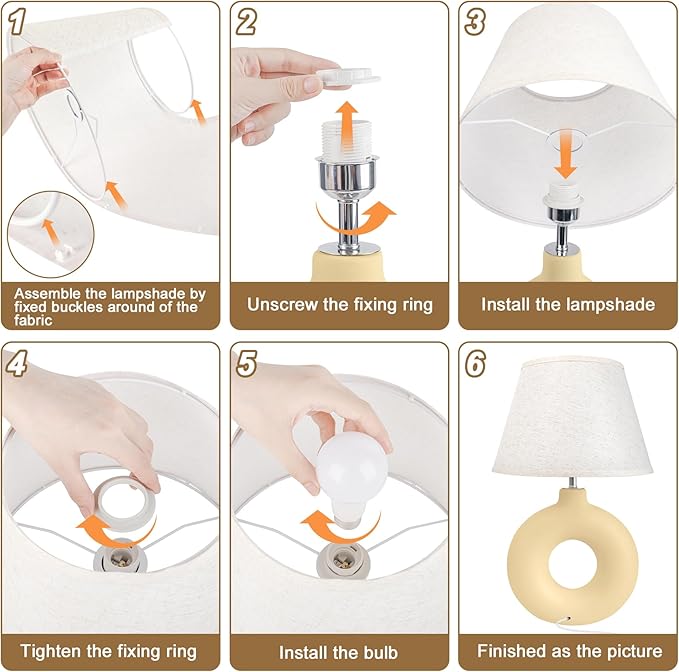 1

Assemble the lampshade by fixed buckles around of the fabric

2

Unscrew the fixing ring

3

Install the lampshade

4

Tighten the fixing ring

5

Install the bulb

6

Finished as the picture