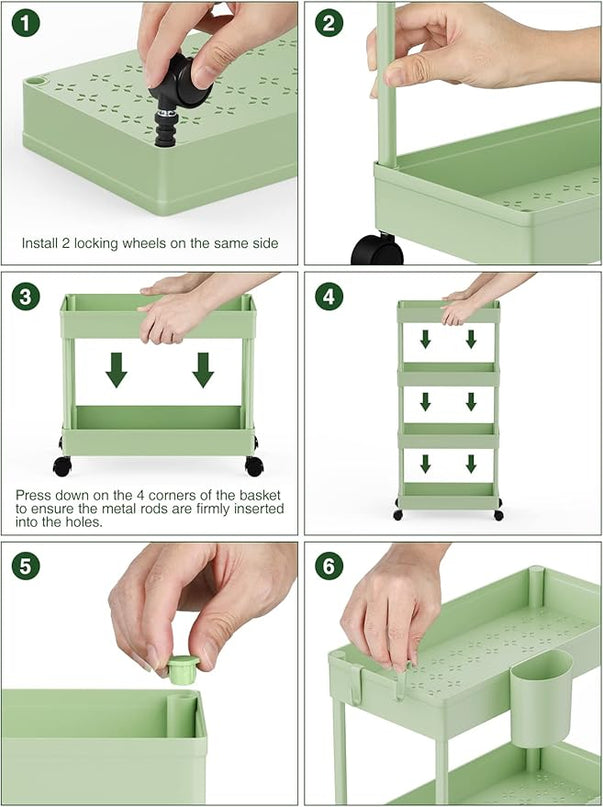 1

Install 2 locking wheels on the same side

2

3

Press down on the 4 corners of the basket to ensure the metal rods are firmly inserted into the holes.

4

5

6