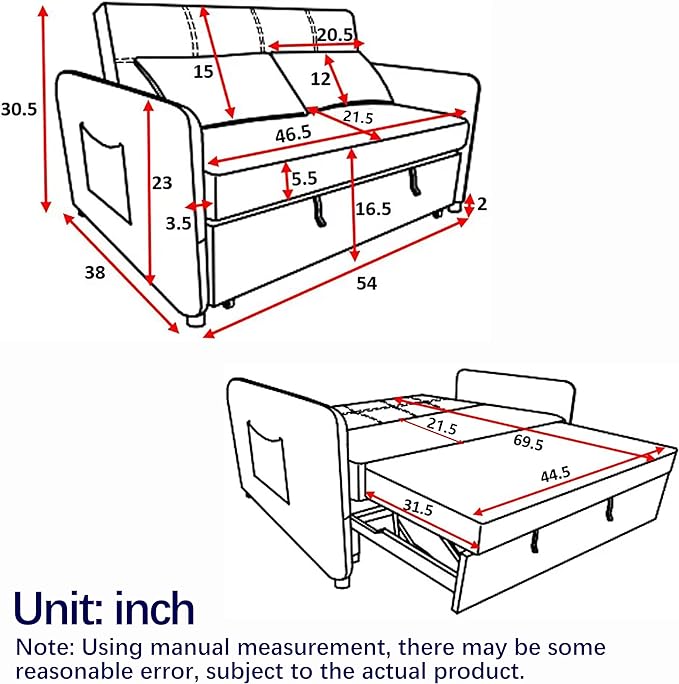 30.5

15

20.5

12

21.5

46.5

23

5.5

3.5

16.5

2

38

54

21.5

69.5

44.5

31.5

Unit: inch

Note: Using manual measurement, there may be some reasonable error, subject to the actual product.