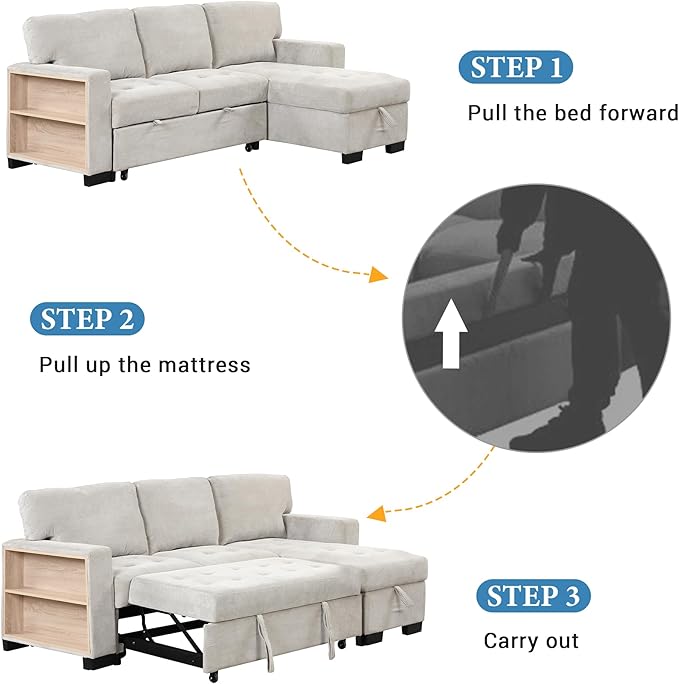 STEP 1

Pull the bed forward

STEP 2

Pull up the mattress

STEP 3

Carry out