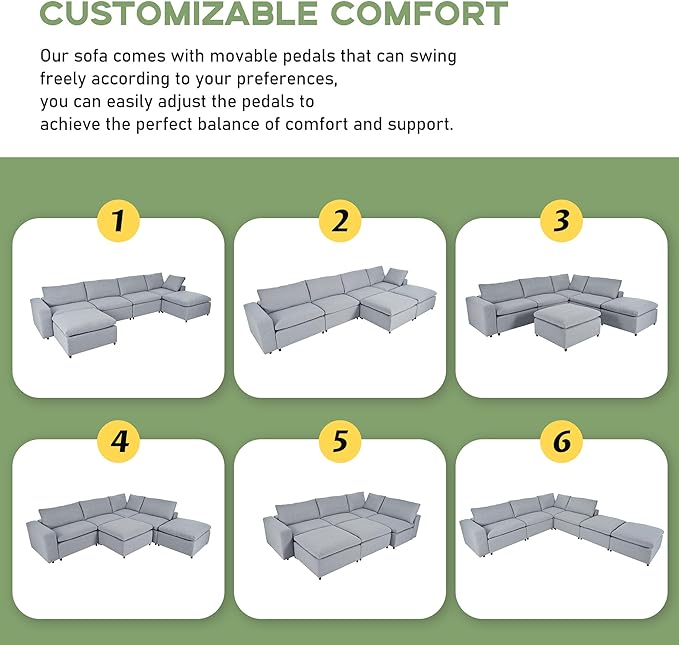 CUSTOMIZABLE COMFORT

Our sofa comes with movable pedals that can swing freely according to your preferences, you can easily adjust the pedals to achieve the perfect balance of comfort and support.

1

2

3

4

5

6