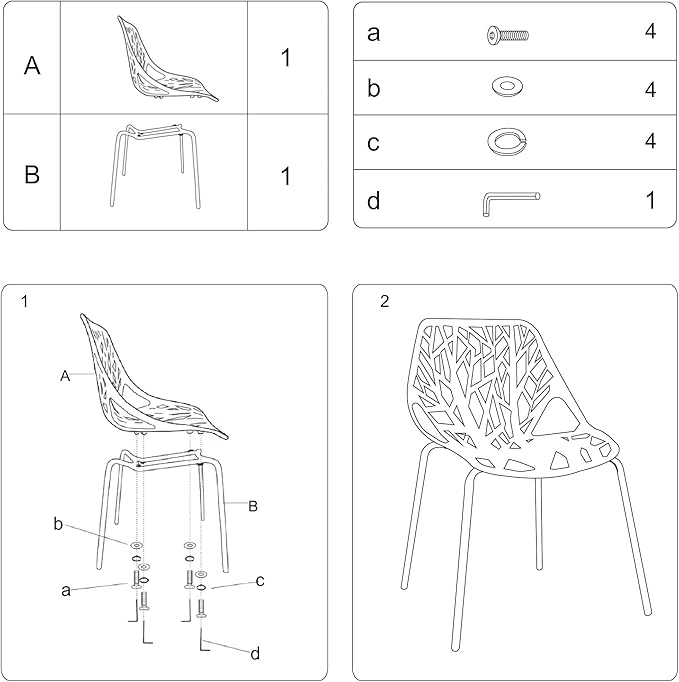 | A | | 1 |
|---|---|---|
| B | | 1 |

| a | | 4 |
|---|---|---|
| b | | 4 |
| c | | 4 |
| d | | 1 |

1

A

B

b

a

c

d

2