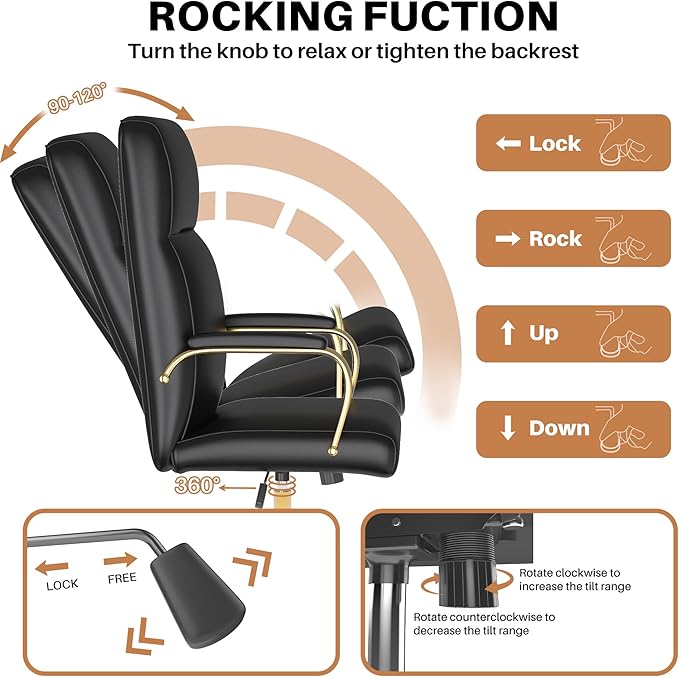 ROCKING FUCTION
Turn the knob to relax or tighten the backrest

90-120°

← Lock

→ Rock

↑ Up

↓ Down

360°

LOCK
FREE

Rotate clockwise to increase the tilt range

Rotate counterclockwise to decrease the tilt range