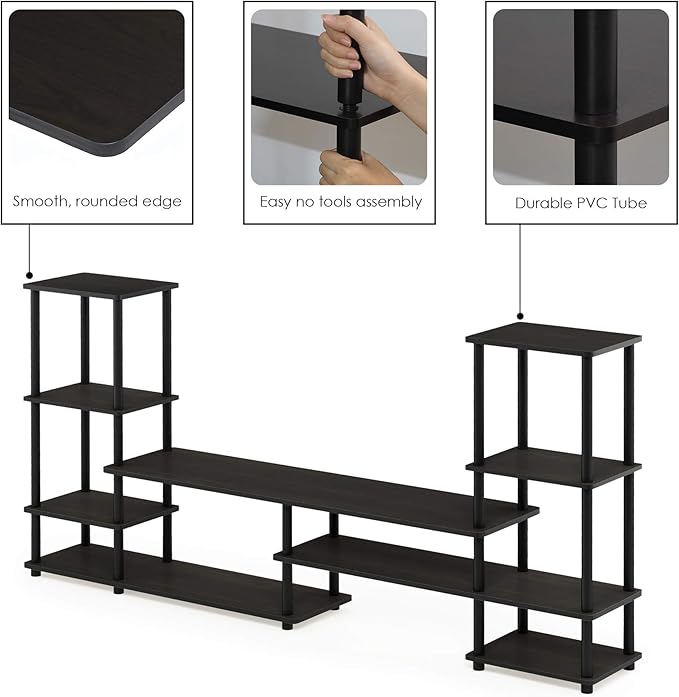 Smooth, rounded edge

Easy no tools assembly

Durable PVC Tube