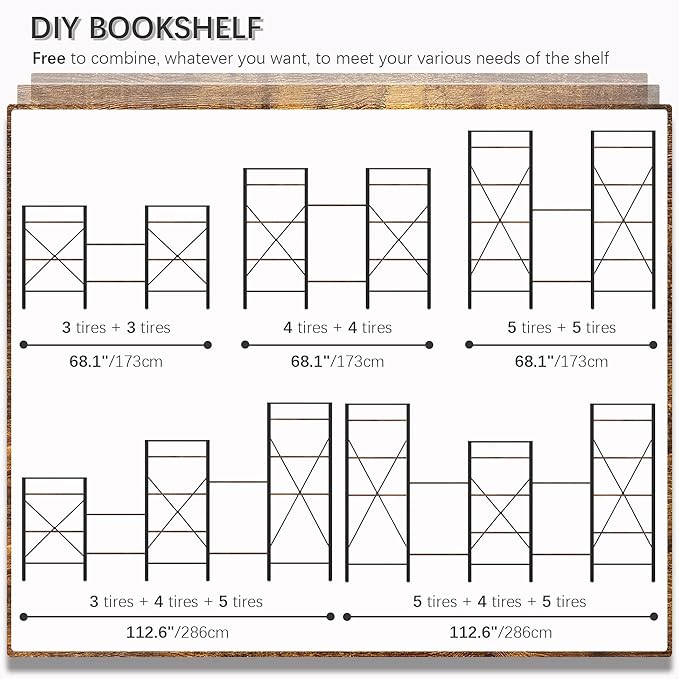 DIY BOOKSHELF

Free to combine, whatever you want, to meet your various needs of the shelf

3 tires + 3 tires

68.1"/173cm

4 tires + 4 tires

68.1"/173cm

5 tires + 5 tires

68.1"/173cm

3 tires + 4 tires + 5 tires

112.6"/286cm

5 tires + 4 tires + 5 tires

112.6"/286cm