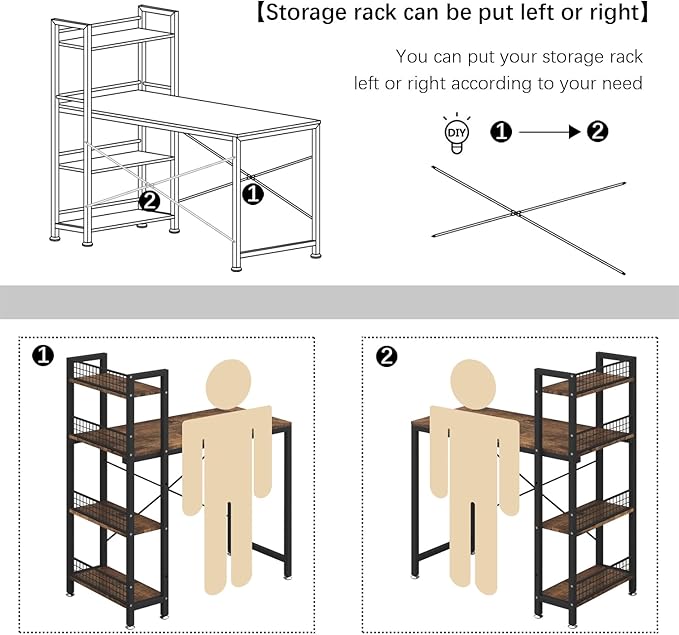 【Storage rack can be put left or right】

You can put your storage rack left or right according to your need

DIY ❶ → ❷

❷ ❶

❶

❷