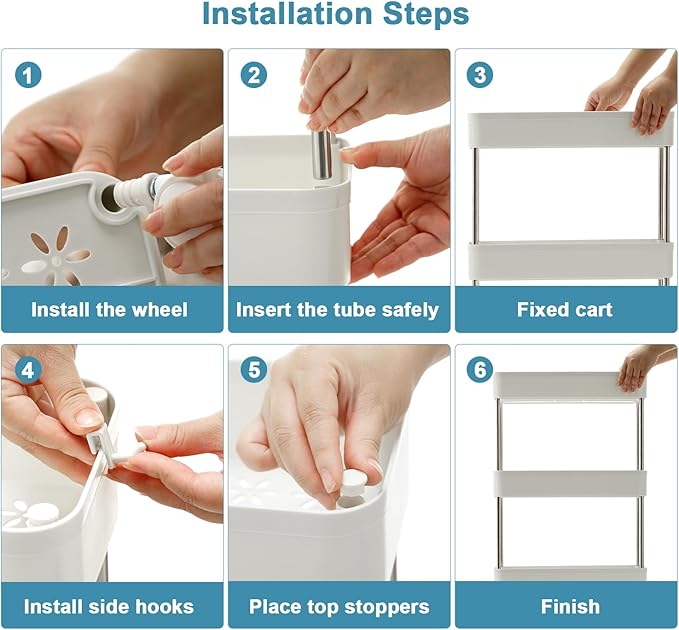 Installation Steps

1
Install the wheel

2
Insert the tube safely

3
Fixed cart

4
Install side hooks

5
Place top stoppers

6
Finish