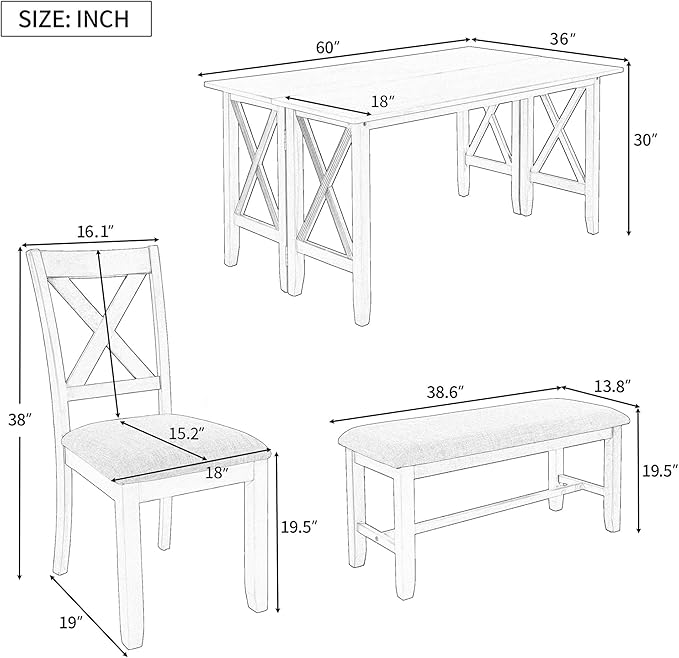 SIZE: INCH

60″
36″
18″
30″

16.1″
38″
15.2″
18″
19.5″
19″

38.6″
13.8″
19.5″