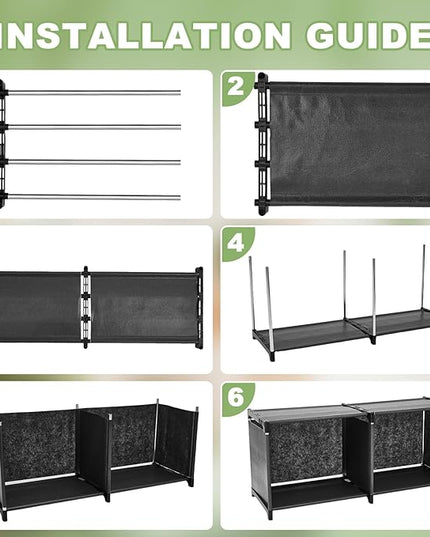 INSTALLATION GUIDE

2

4

6