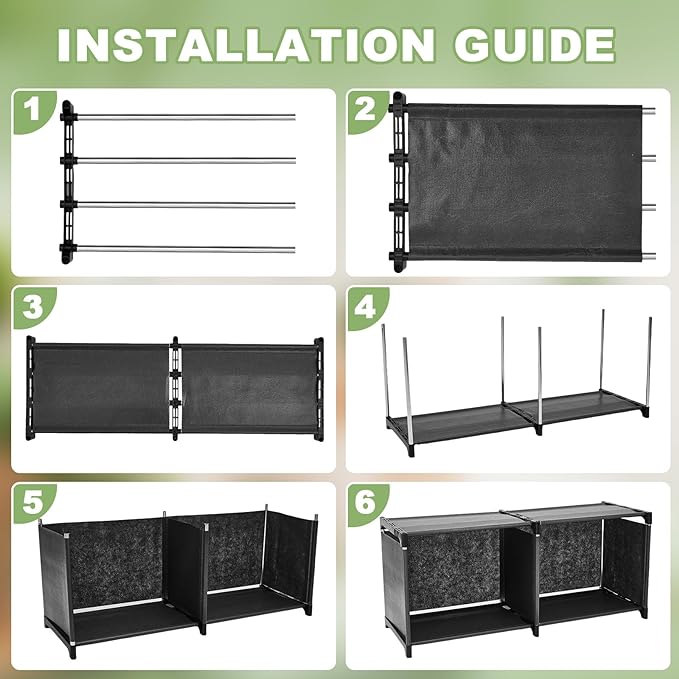 INSTALLATION GUIDE

1

2

3

4

5

6