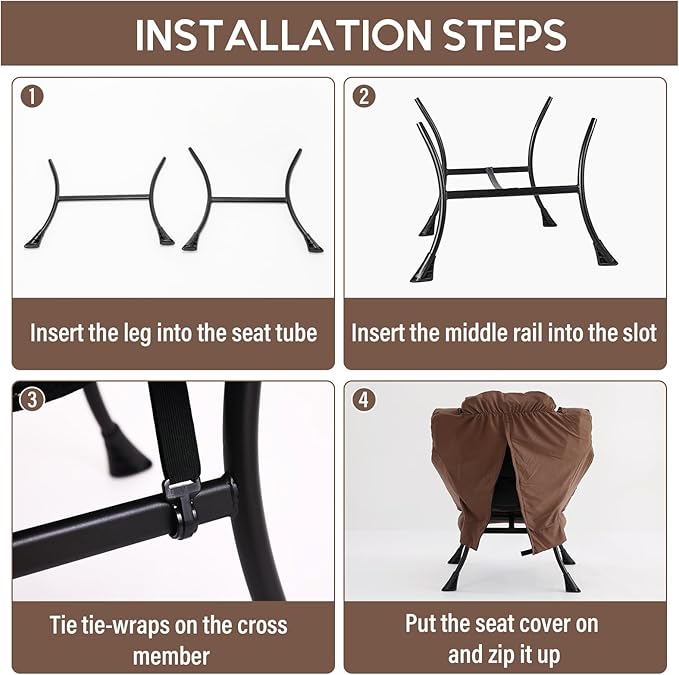 INSTALLATION STEPS

1

Insert the leg into the seat tube

2

Insert the middle rail into the slot

3

Tie tie-wraps on the cross member

4

Put the seat cover on and zip it up