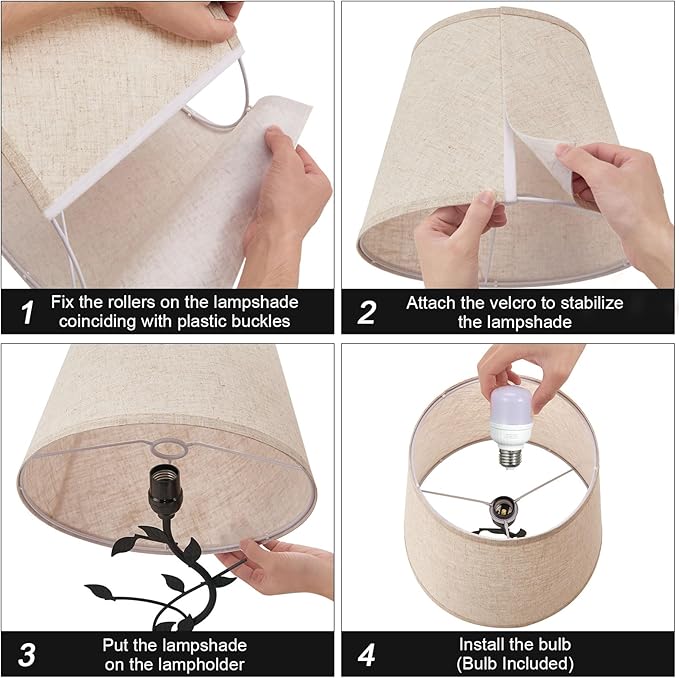 1 Fix the rollers on the lampshade coinciding with plastic buckles

2 Attach the velcro to stabilize the lampshade

3 Put the lampshade on the lampholder

4 Install the bulb (Bulb Included)