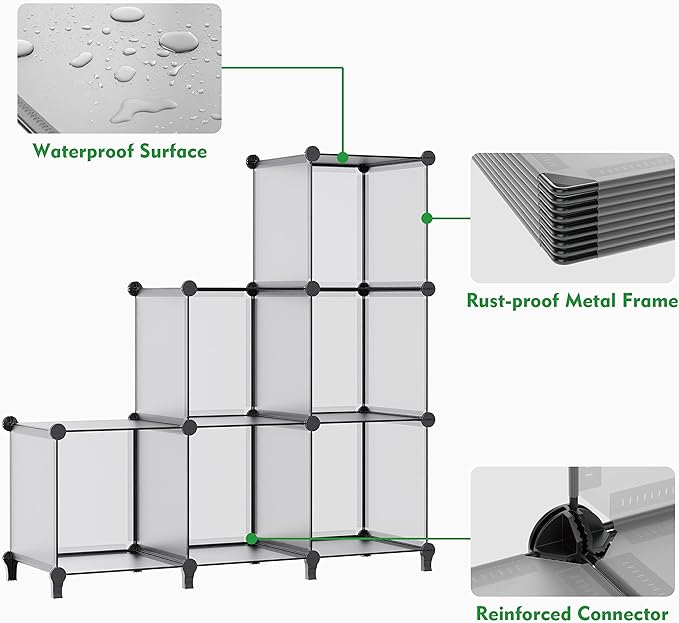 Waterproof Surface

Rust-proof Metal Frame

Reinforced Connector