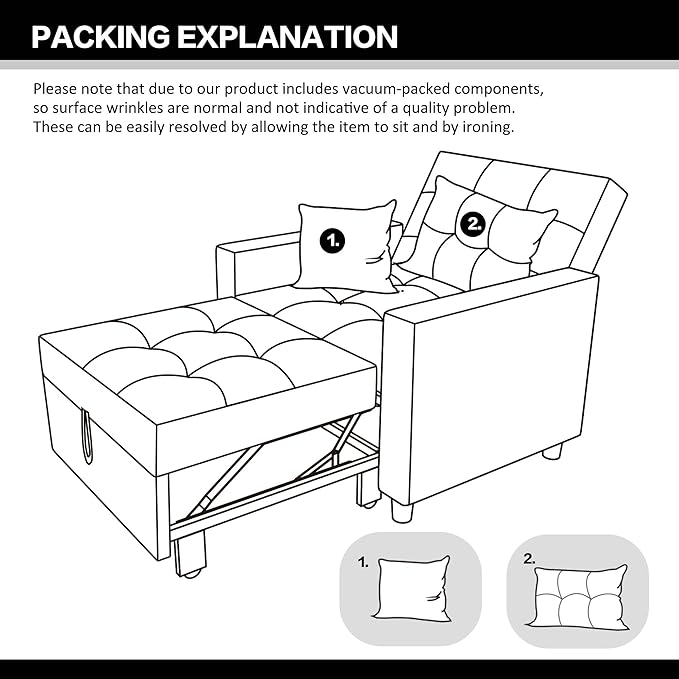 PACKING EXPLANATION

Please note that due to our product includes vacuum-packed components, so surface wrinkles are normal and not indicative of a quality problem. These can be easily resolved by allowing the item to sit and by ironing.

1.

2.

1.

2.