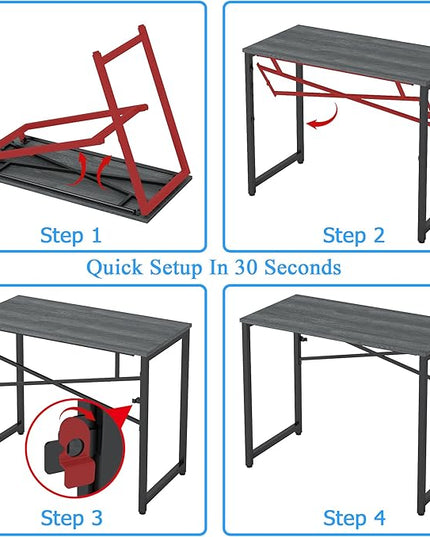 Step 1

Step 2

Quick Setup In 30 Seconds

Step 3

Step 4