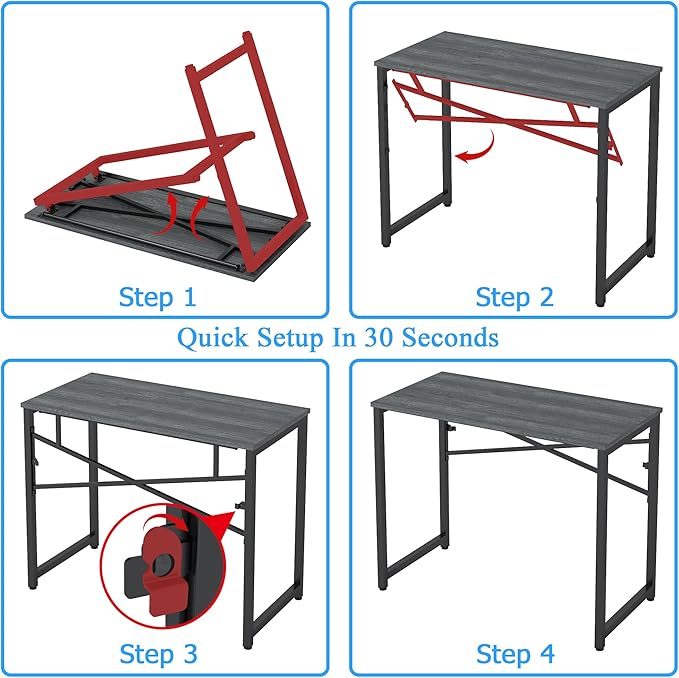 Step 1

Step 2

Quick Setup In 30 Seconds

Step 3

Step 4