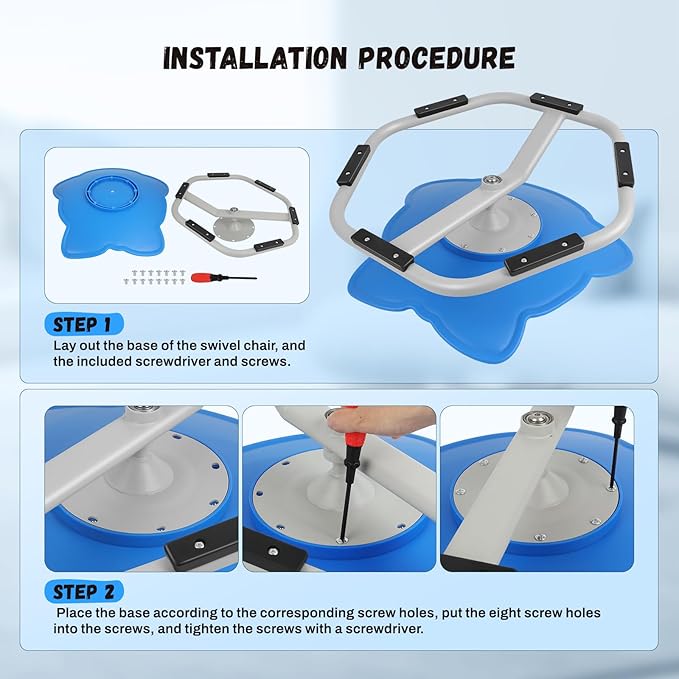 INSTALLATION PROCEDURE

STEP 1

Lay out the base of the swivel chair, and the included screwdriver and screws.

STEP 2

Place the base according to the corresponding screw holes, put the eight screw holes into the screws, and tighten the screws with a screwdriver.