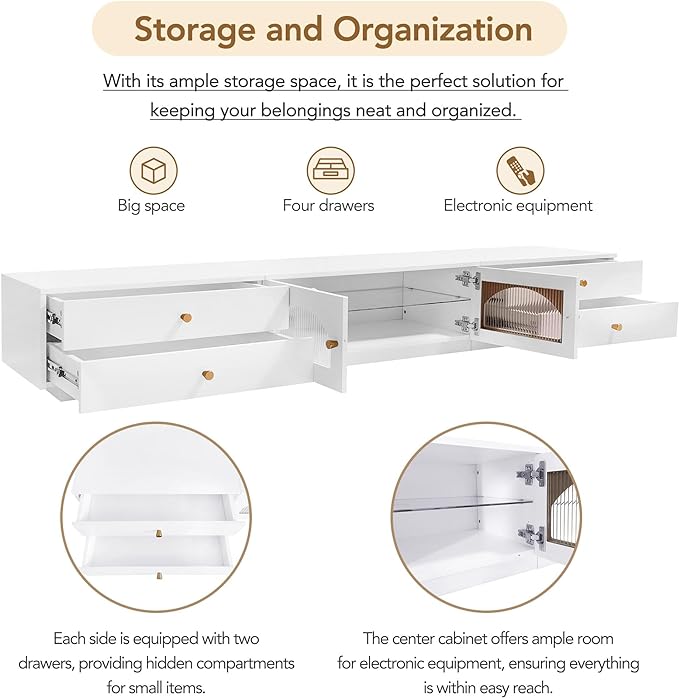 Storage and Organization

With its ample storage space, it is the perfect solution for keeping your belongings neat and organized.

Big space

Four drawers

Electronic equipment

Each side is equipped with two drawers, providing hidden compartments for small items.

The center cabinet offers ample room for electronic equipment, ensuring everything is within easy reach.