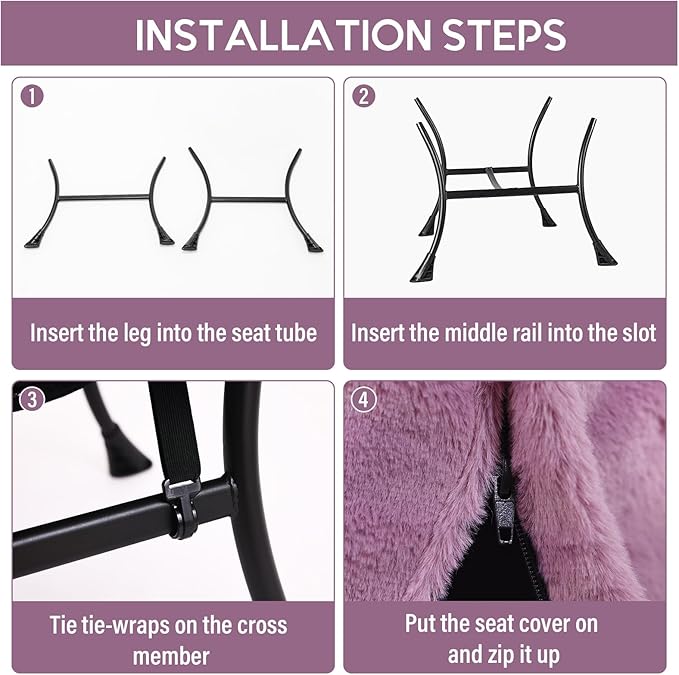 INSTALLATION STEPS

1

Insert the leg into the seat tube

2

Insert the middle rail into the slot

3

Tie tie-wraps on the cross member

4

Put the seat cover on and zip it up