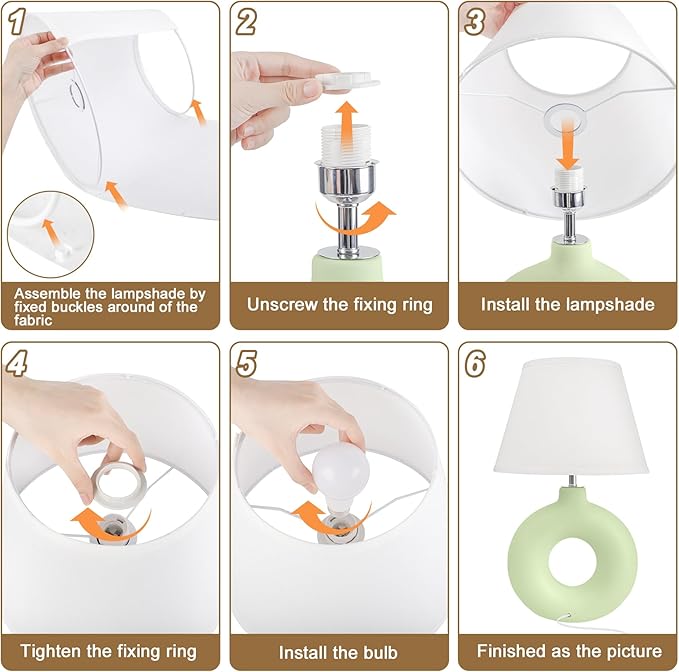 1

Assemble the lampshade by fixed buckles around of the fabric

2

Unscrew the fixing ring

3

Install the lampshade

4

Tighten the fixing ring

5

Install the bulb

6

Finished as the picture