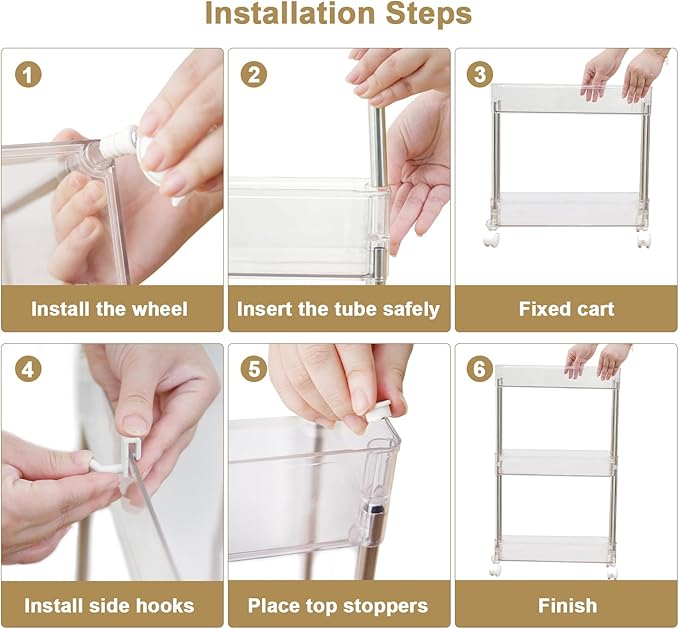 Installation Steps

1
Install the wheel

2
Insert the tube safely

3
Fixed cart

4
Install side hooks

5
Place top stoppers

6
Finish