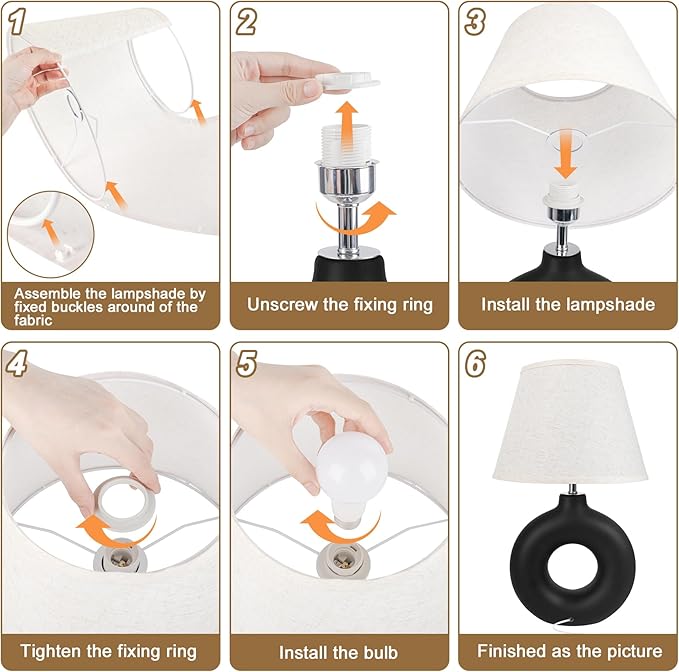 1

Assemble the lampshade by fixed buckles around of the fabric

2

Unscrew the fixing ring

3

Install the lampshade

4

Tighten the fixing ring

5

Install the bulb

6

Finished as the picture