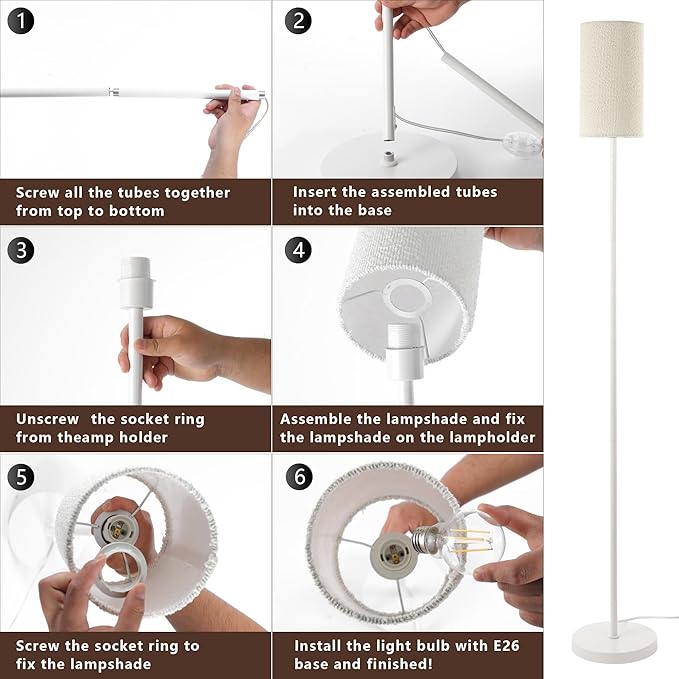 1

Screw all the tubes together from top to bottom

2

Insert the assembled tubes into the base

3

Unscrew  the socket ring from theamp holder

4

Assemble the lampshade and fix the lampshade on the lampholder

5

Screw the socket ring to fix the lampshade

6

Install the light bulb with E26 base and finished!