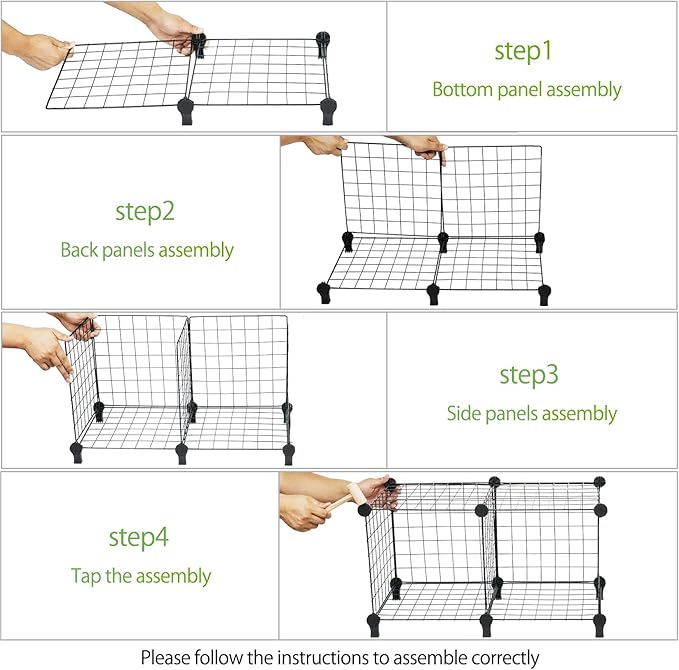 step1
Bottom panel assembly

step2
Back panels assembly

step3
Side panels assembly

step4
Tap the assembly

Please follow the instructions to assemble correctly