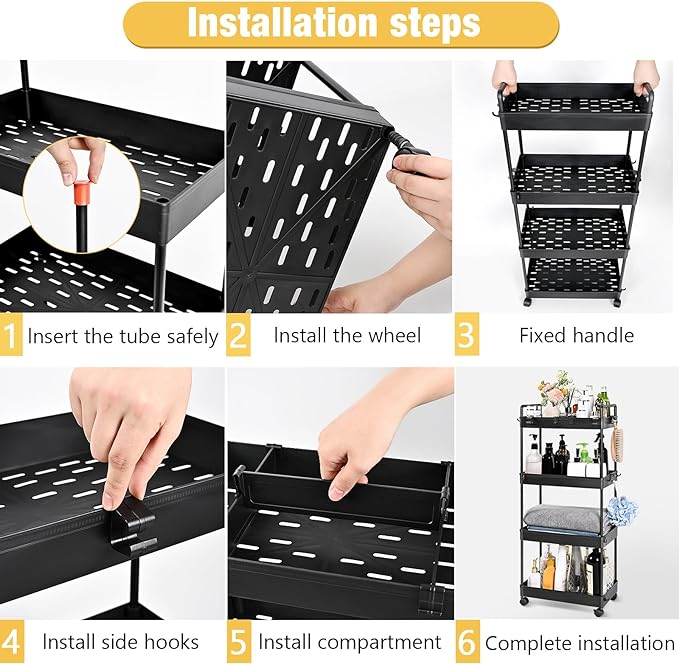 Installation steps

1 Insert the tube safely

2 Install the wheel

3 Fixed handle

4 Install side hooks

5 Install compartment

6 Complete installation