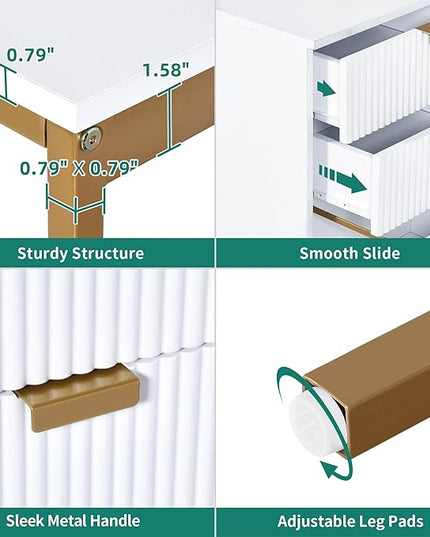 0.79"

1.58"

0.79" X 0.79"

Sturdy Structure

Smooth Slide

Sleek Metal Handle

Adjustable Leg Pads