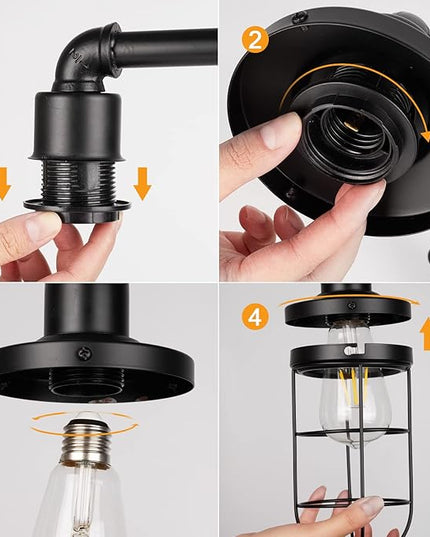 2

4