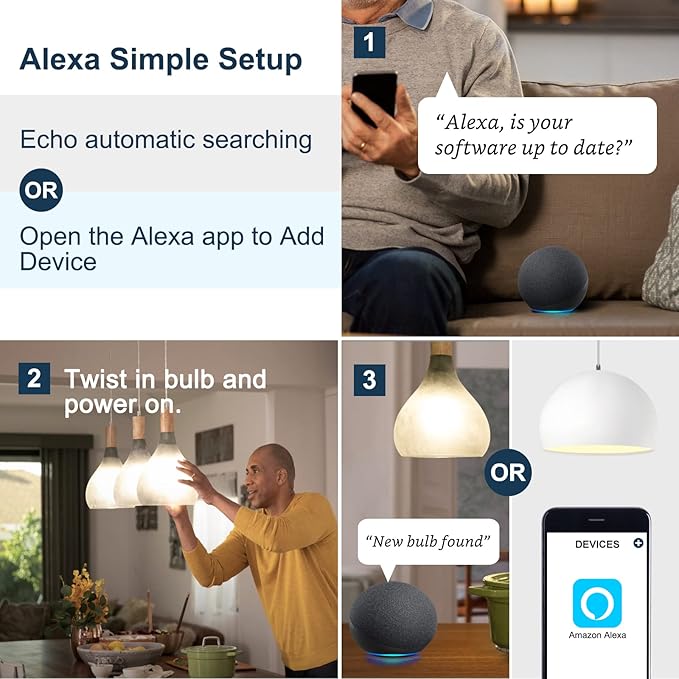 Alexa Simple Setup

Echo automatic searching

OR

Open the Alexa app to Add Device

1

"Alexa, is your software up to date?"

2 Twist in bulb and power on.

3

OR

"New bulb found"

DEVICES

Amazon Alexa