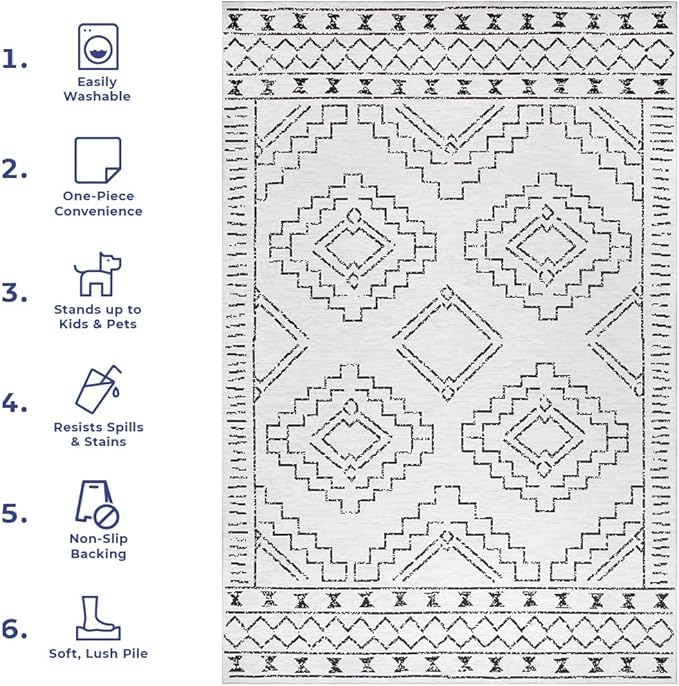 1.
Easily Washable

2.
One-Piece Convenience

3.
Stands up to Kids & Pets

4.
Resists Spills & Stains

5.
Non-Slip Backing

6.
Soft, Lush Pile