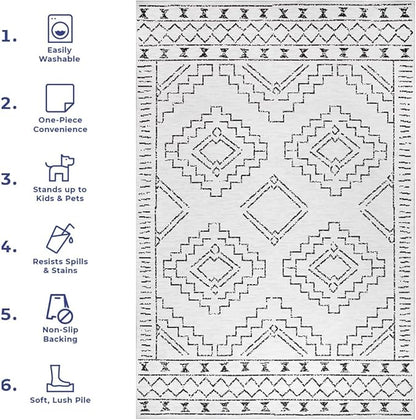 1. Easily Washable

2. One-Piece Convenience

3. Stands up to Kids & Pets

4. Resists Spills & Stains

5. Non-Slip Backing

6. Soft, Lush Pile